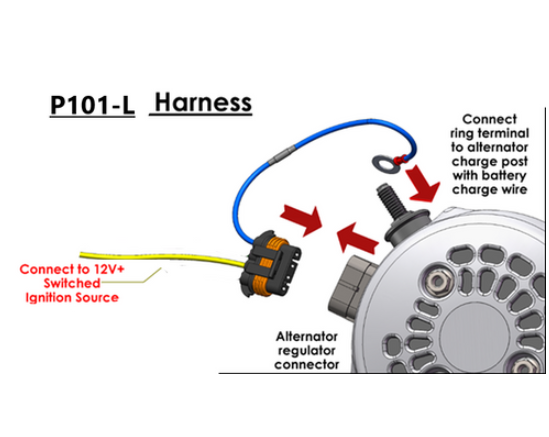 P101-L Harness

Connect ring terminal to alternator charge post with battery charge wire

Connect to 12V+ Switched Ignition Source

Alternator regulator connector